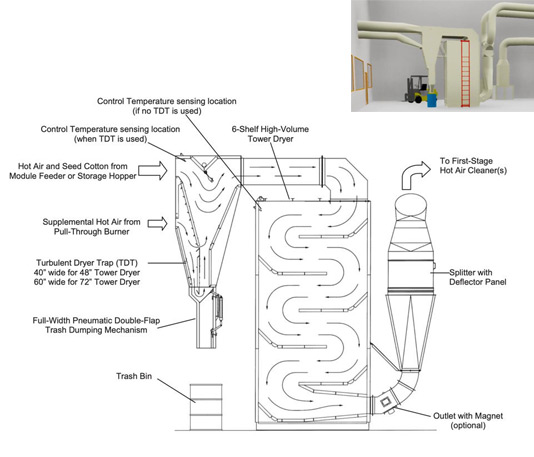 Control Temperature sensing location
(if no TDT is used)

Control Temperature sensing location
(when TDT is used)

6-Shelf High-Volume
Tower Dryer

Hot Air and Seed Cotton from
Module Feeder or Storage Hopper

To First-Stage
Hot Air Cleaner(s)

Supplemental Hot Air from
Pull-Through Burner

Turbulent Dryer Trap (TDT)
40" wide for 48" Tower Dryer
60" wide for 72" Tower Dryer

Splitter with
Deflector Panel

Full-Width Pneumatic Double-Flap
Trash Dumping Mechanism

Trash Bin

Outlet with Magnet
(optional)